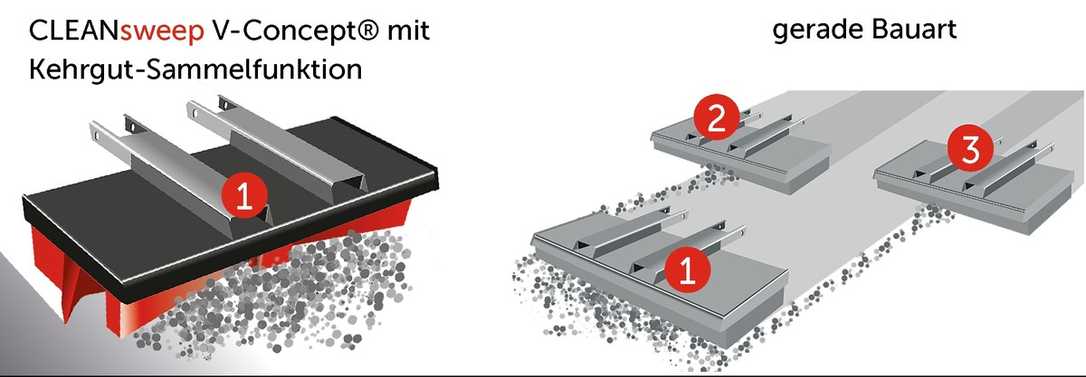 CLEANsweep V-Concept® mit Kehrgut-Sammelfunktion

1

gerade Bauart

2

3

1